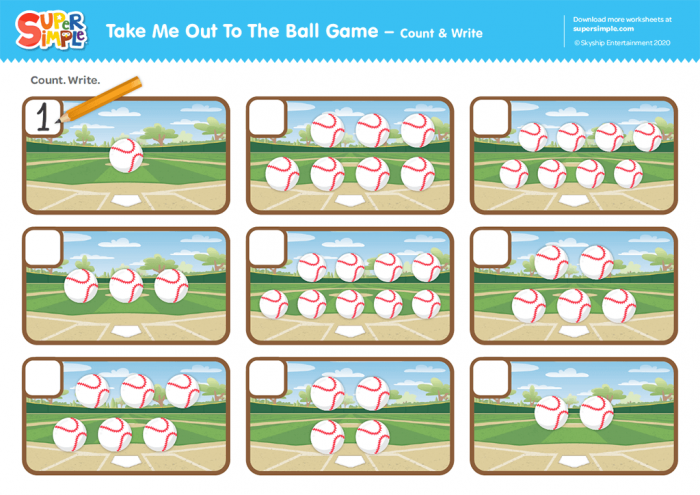 Super Simple

Take Me Out To The Ball Game – Count & Write

Download more worksheets at
supersimple.com
© Skyship Entertainment 2020

Count. Write.

1